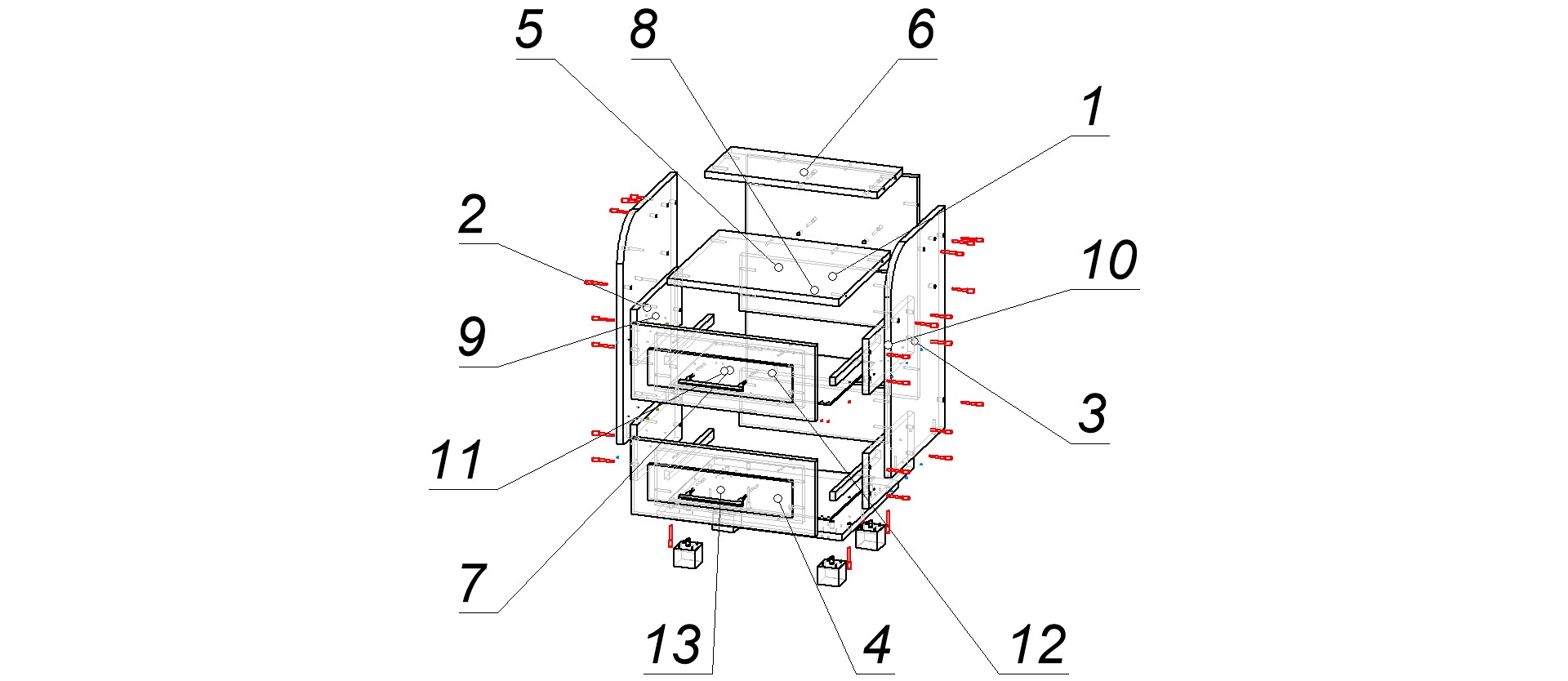 5
8
6
1
2
10
9
3
11
7
13
4
12