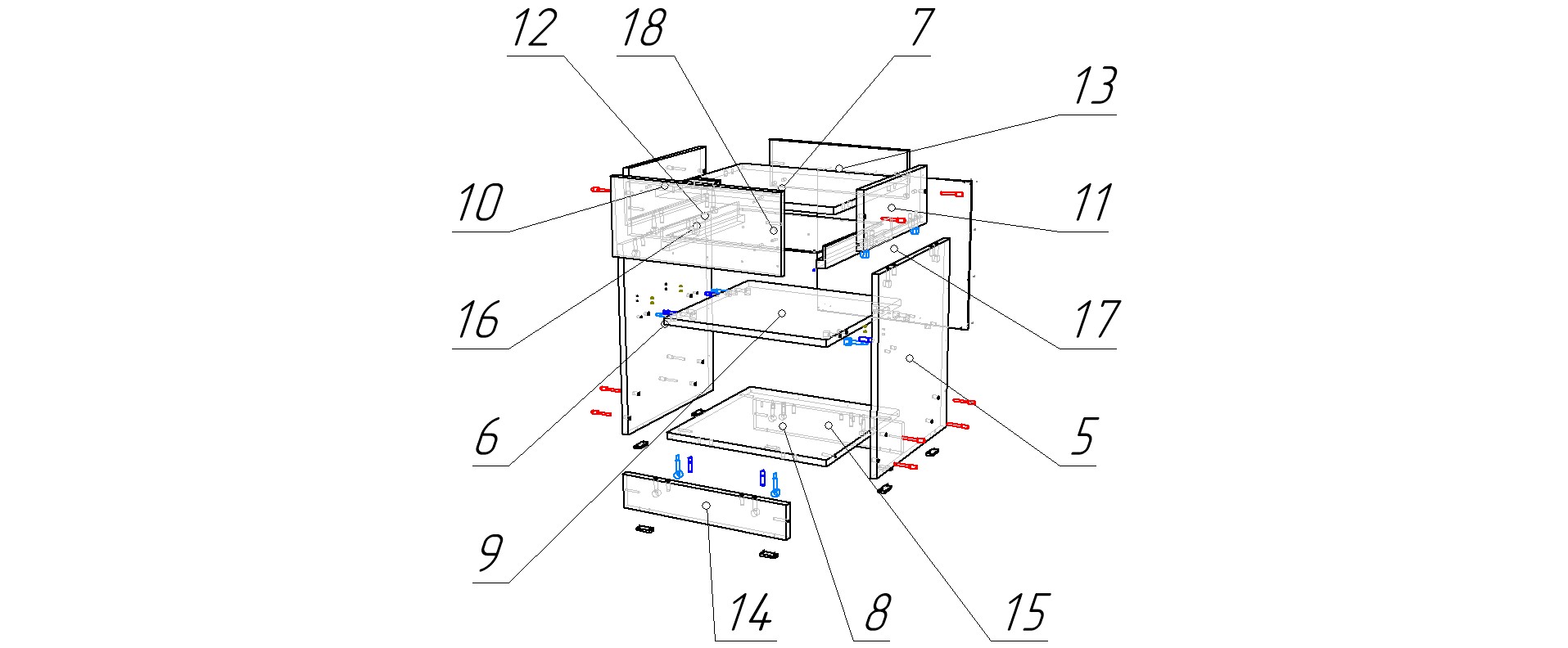 12
18
7
13
10
11
16
17
6
5
9
14
8
15