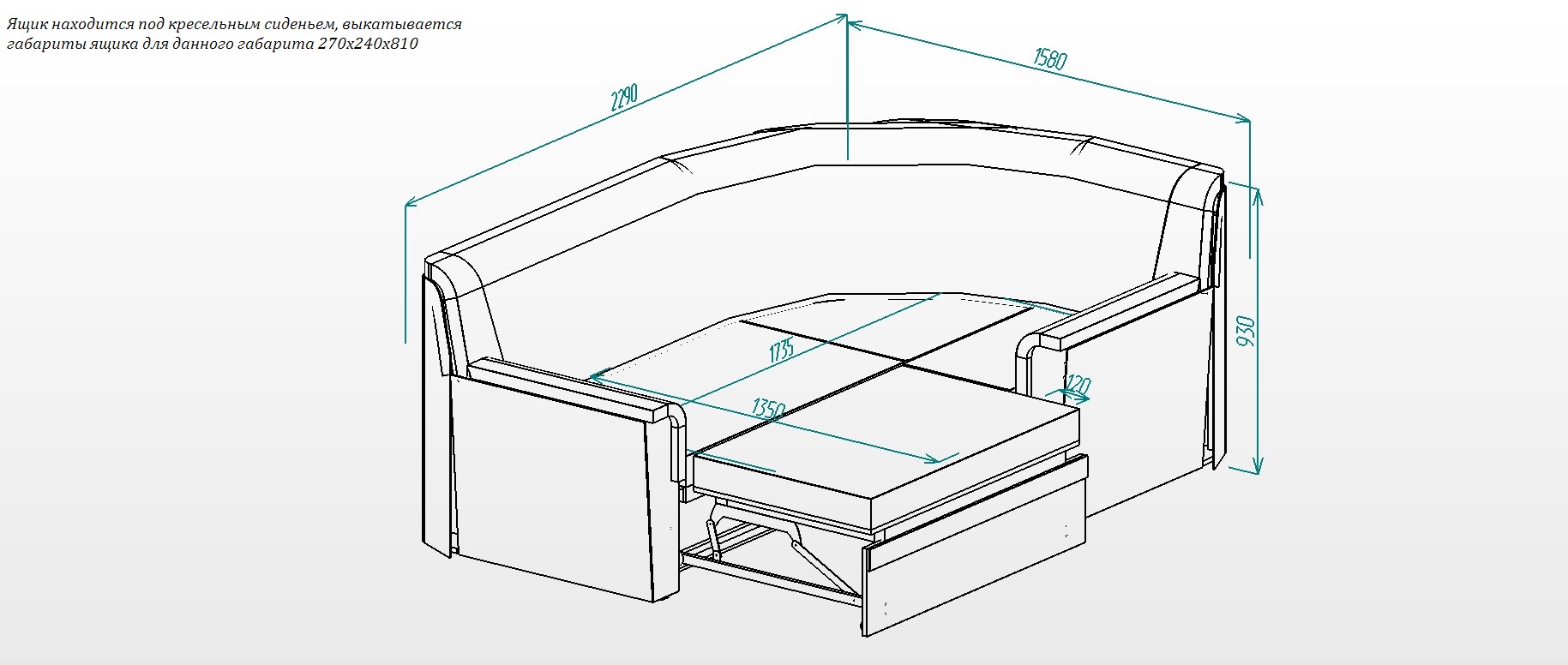 Ящик находится под кресельным сиденьем, выкатывается
габариты ящика для данного габарита 270х240х810

2290

1580

930

1735

1350

120